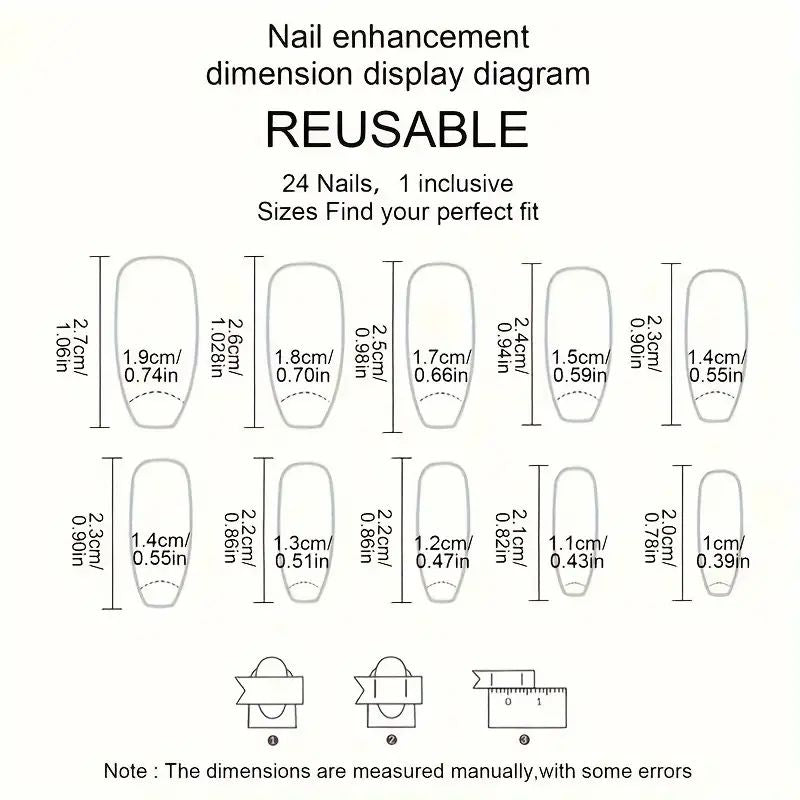 Nail enhancement dimension display diagram

REUSABLE

24 Nails, 1 inclusive Sizes Find your perfect fit

2.7cm/ 1.06in
1.9cm/ 0.74in

2.6cm/ 1.028in
1.8cm/ 0.70in

2.5cm/ 0.98in
1.7cm/ 0.66in

2.4cm/ 0.94in
1.5cm/ 0.59in

2.3cm/ 0.90in
1.4cm/ 0.55in

2.3cm/ 0.90in
1.4cm/ 0.55in

2.2cm/ 0.86in
1.3cm/ 0.51in

2.2cm/ 0.86in
1.2cm/ 0.47in

2.1cm/ 0.82in
1.1cm/ 0.43in

2.0cm/ 0.78in
1cm/ 0.39in

0 1

❶ ❷ ❸

Note : The dimensions are measured manually,with some errors